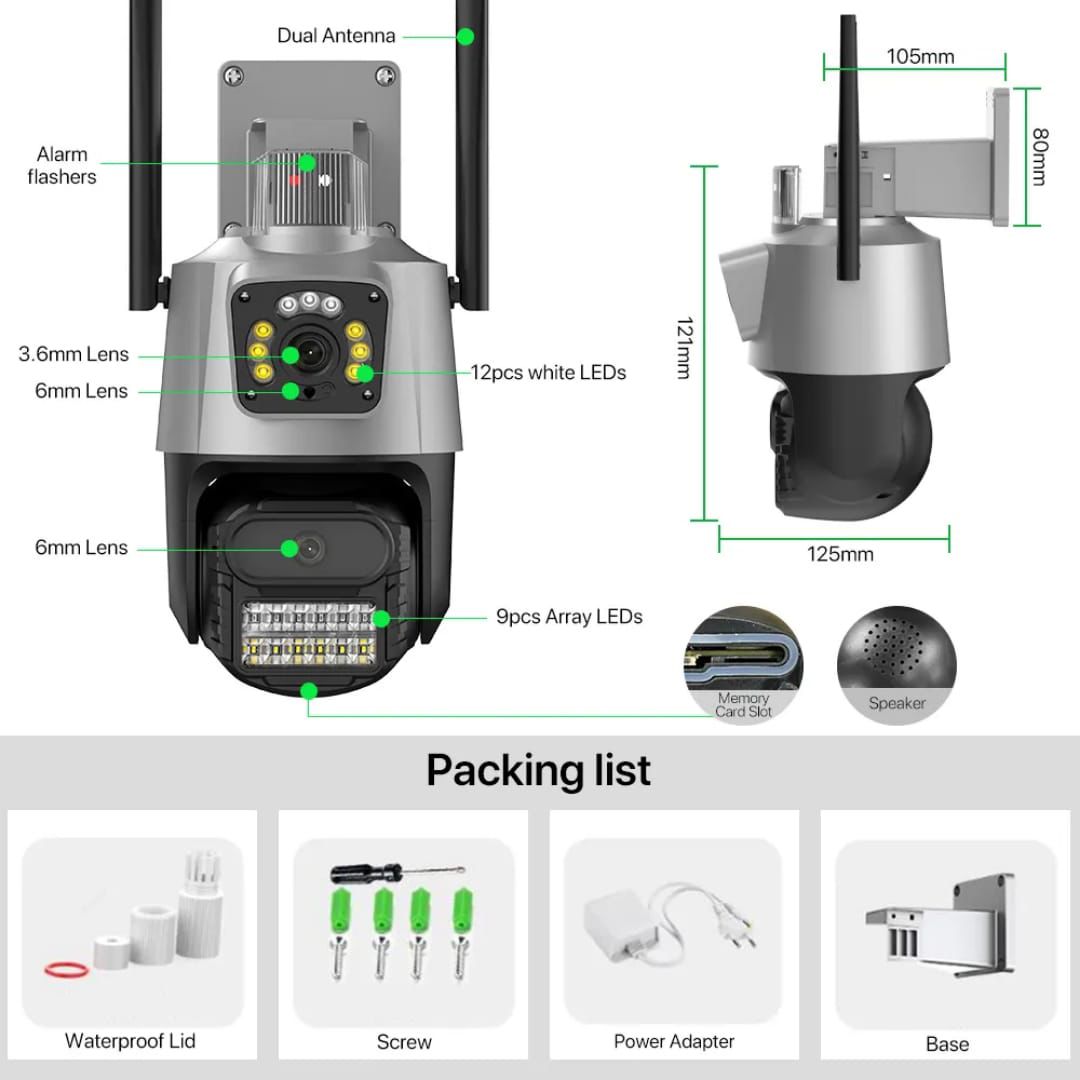 Dual Antenna

Alarm flashers

3.6mm Lens

6mm Lens

12pcs white LEDs

6mm Lens

9pcs Array LEDs

105mm

80mm

121mm

125mm

Memory Card Slot

Speaker

Packing list

Waterproof Lid

Screw

Power Adapter

Base